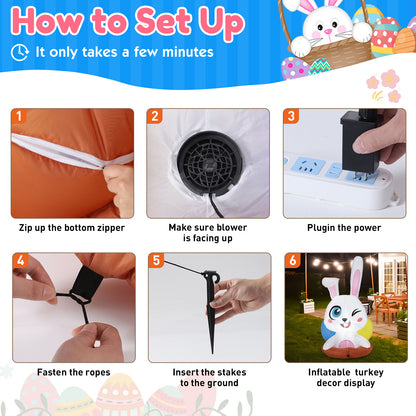 How to Set Up

It only takes a few minutes

1

Zip up the bottom zipper

2

Make sure blower is facing up

3

Plugin the power

4

Fasten the ropes

5

Insert the stakes to the ground

6

Inflatable turkey decor display