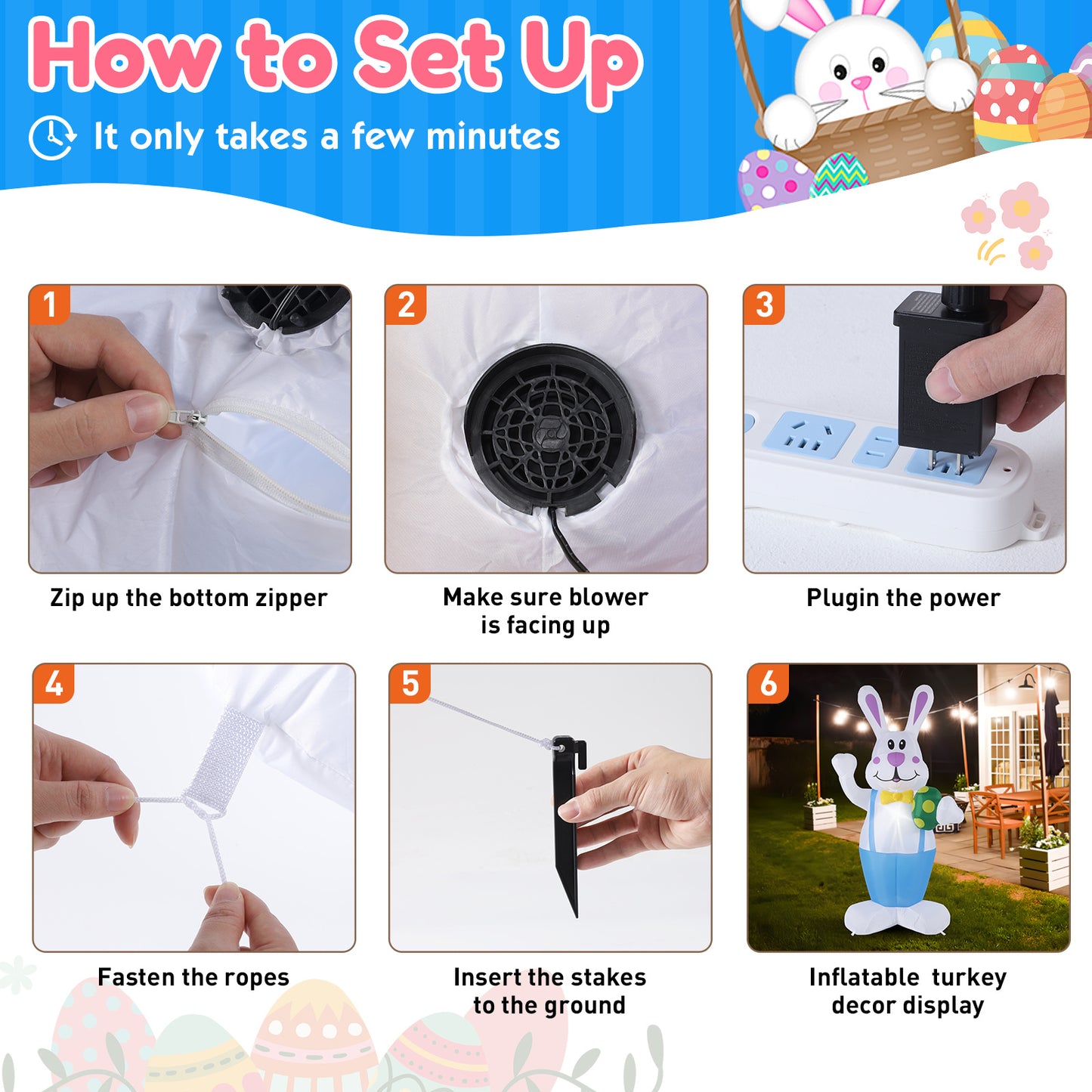 How to Set Up

It only takes a few minutes

1

Zip up the bottom zipper

2

Make sure blower is facing up

3

Plugin the power

4

Fasten the ropes

5

Insert the stakes to the ground

6

Inflatable turkey decor display